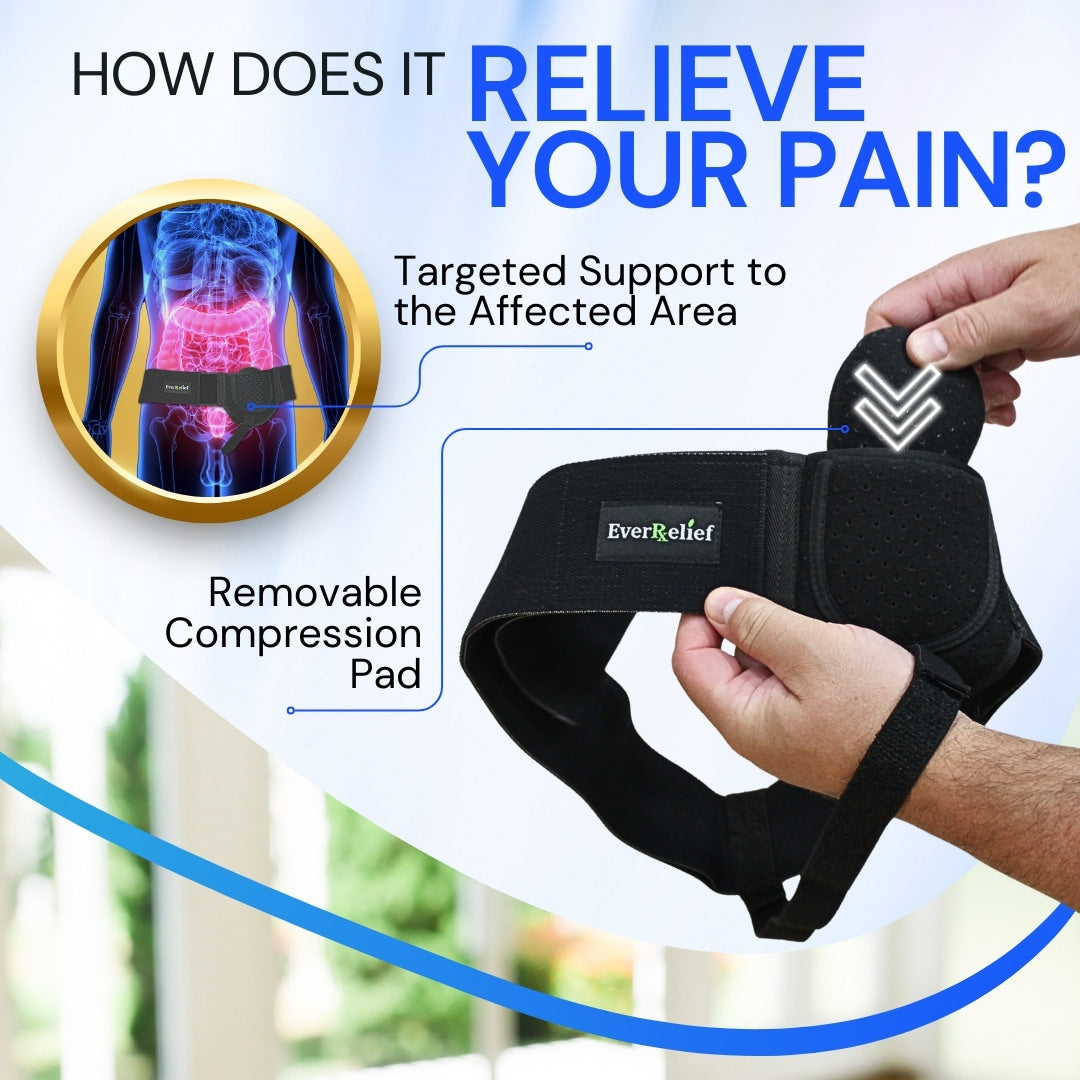 HOW DOES IT RELIEVE YOUR PAIN?

EverRelief

Targeted Support to the Affected Area

EverRelief

Removable Compression Pad