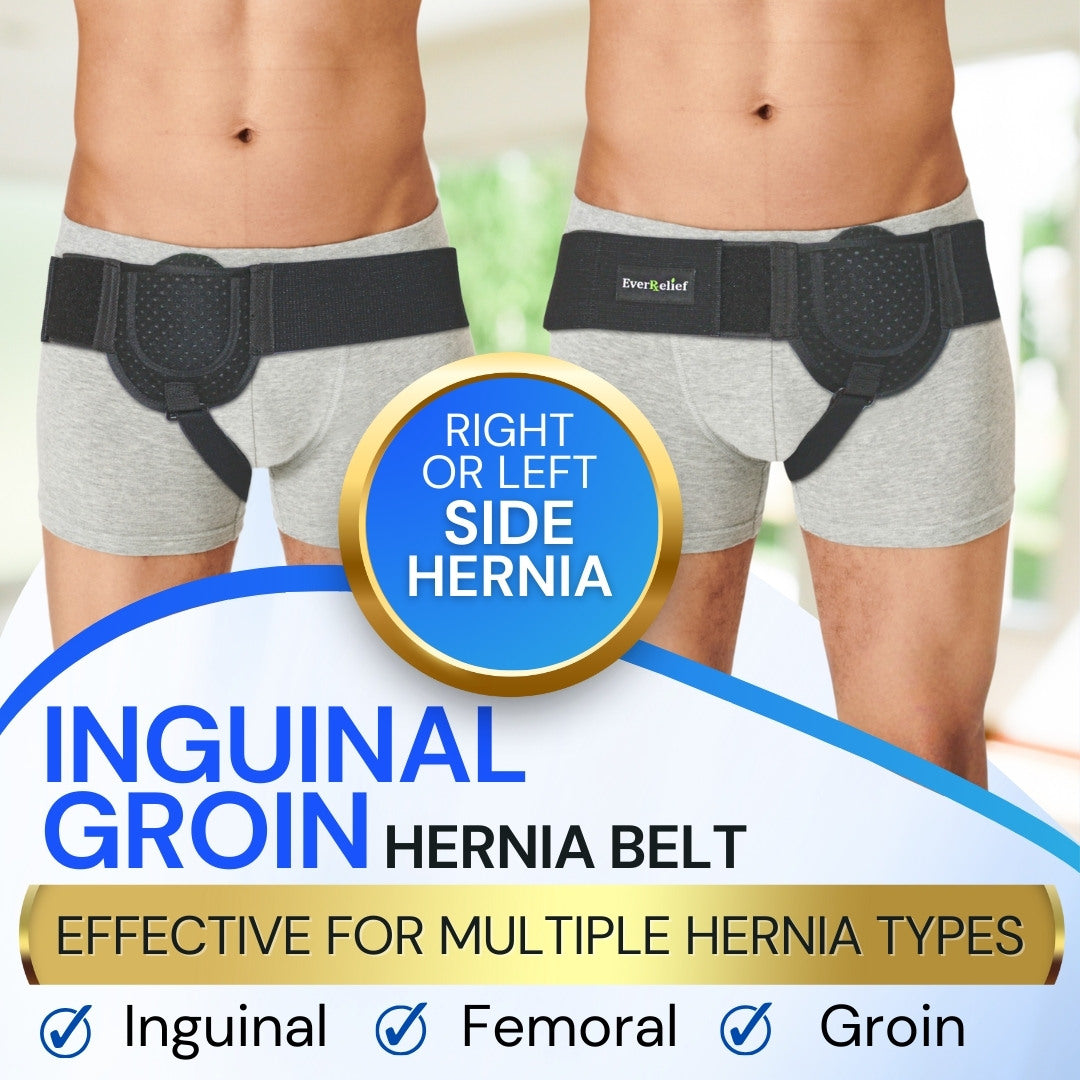 EverRelief

RIGHT OR LEFT SIDE HERNIA

INGUINAL GROIN HERNIA BELT

EFFECTIVE FOR MULTIPLE HERNIA TYPES

Inguinal Femoral Groin