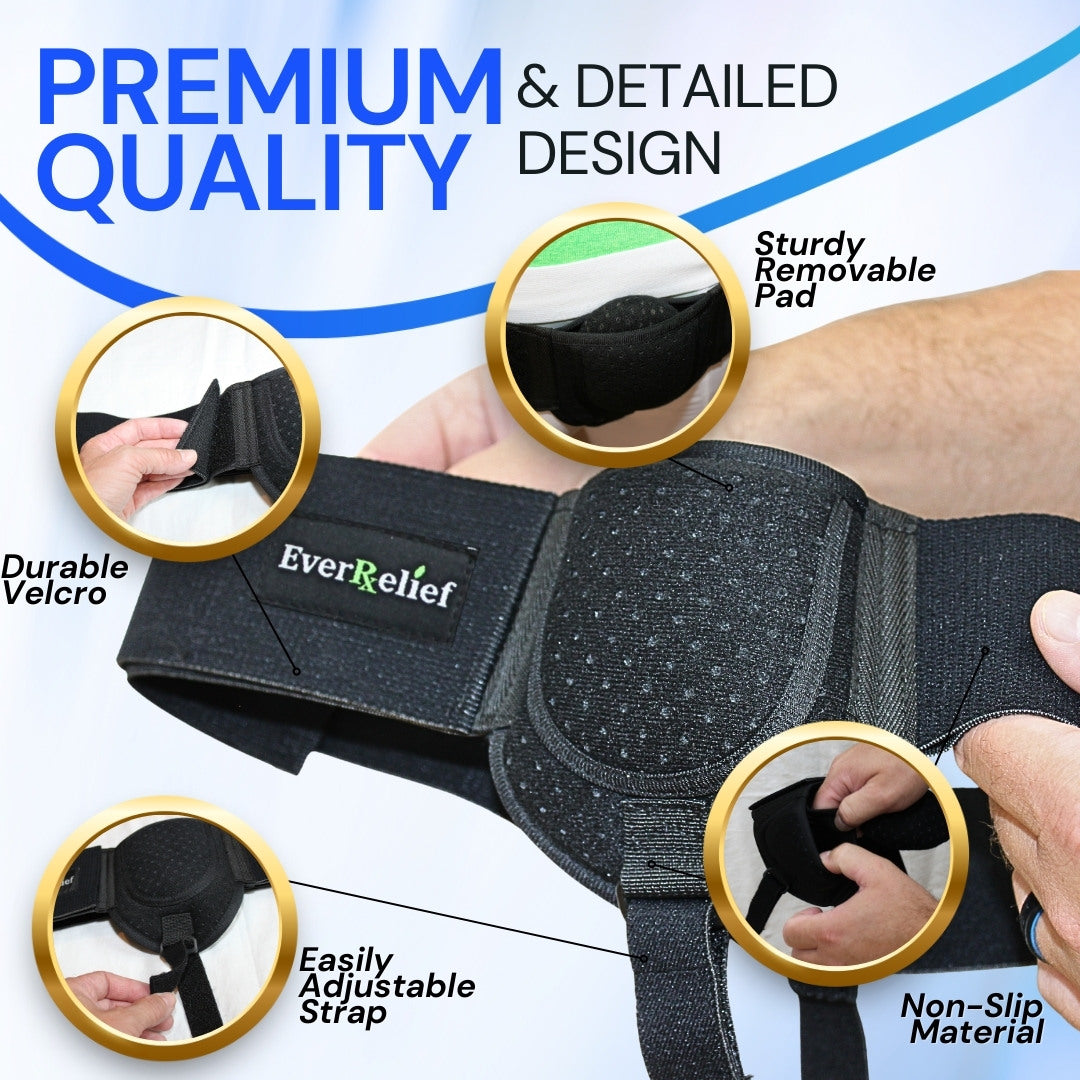 PREMIUM QUALITY & DETAILED DESIGN

Sturdy Removable Pad

Durable Velcro

EverRelief

Easily Adjustable Strap

Non-Slip Material