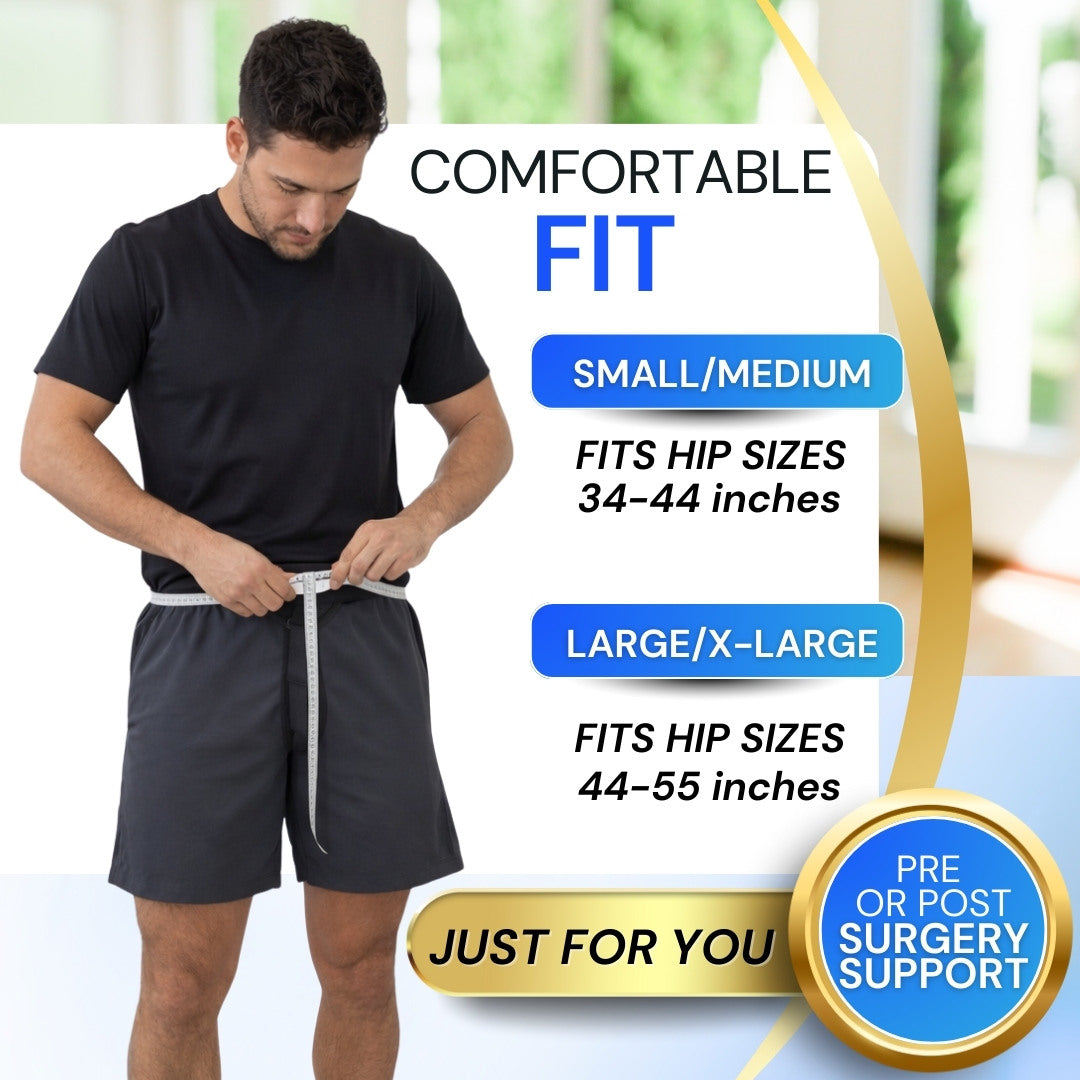 COMFORTABLE
FIT

SMALL/MEDIUM

FITS HIP SIZES
34-44 inches

LARGE/X-LARGE

FITS HIP SIZES
44-55 inches

JUST FOR YOU

PRE
OR POST
SURGERY
SUPPORT