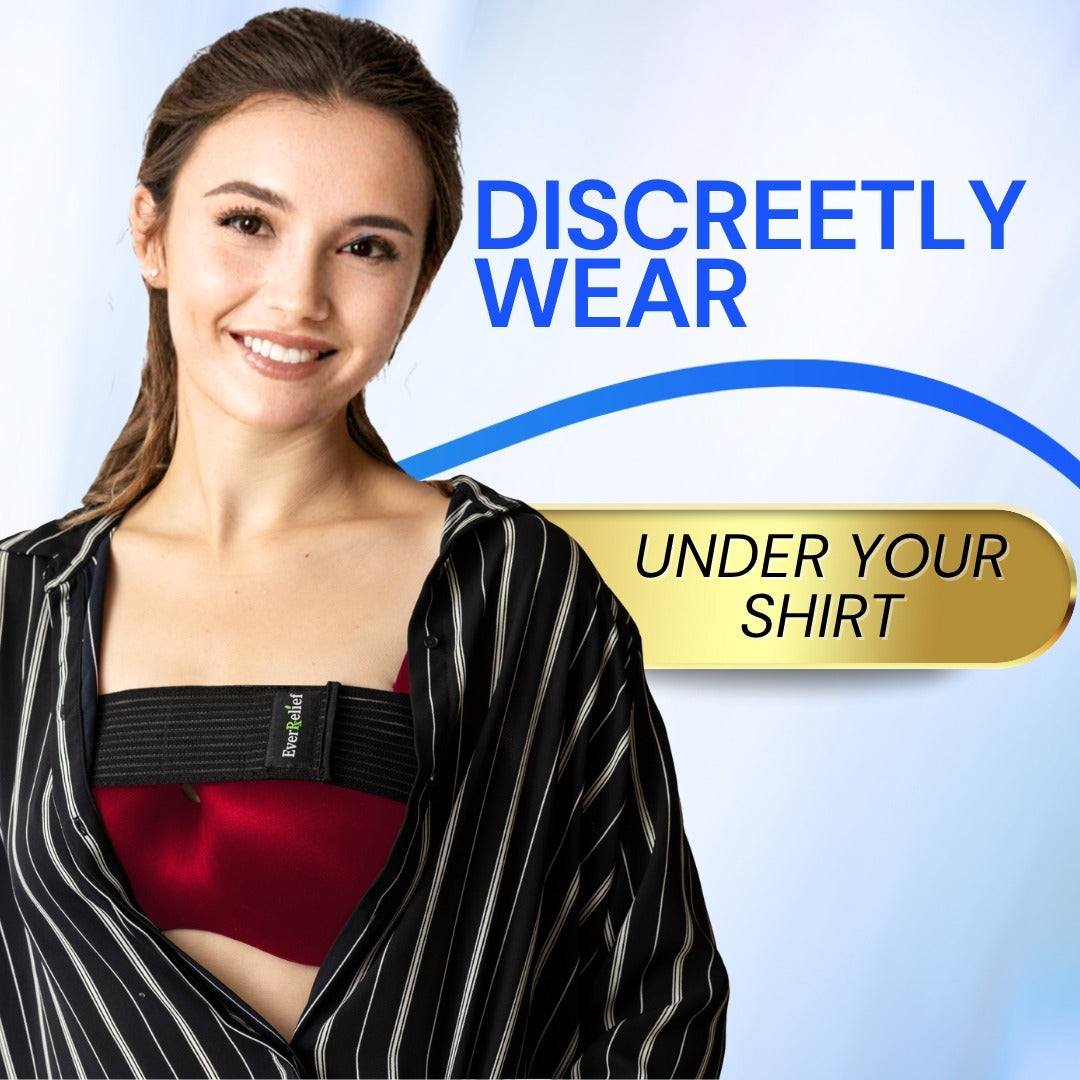 DISCREETLY WEAR

UNDER YOUR SHIRT

EverRelief