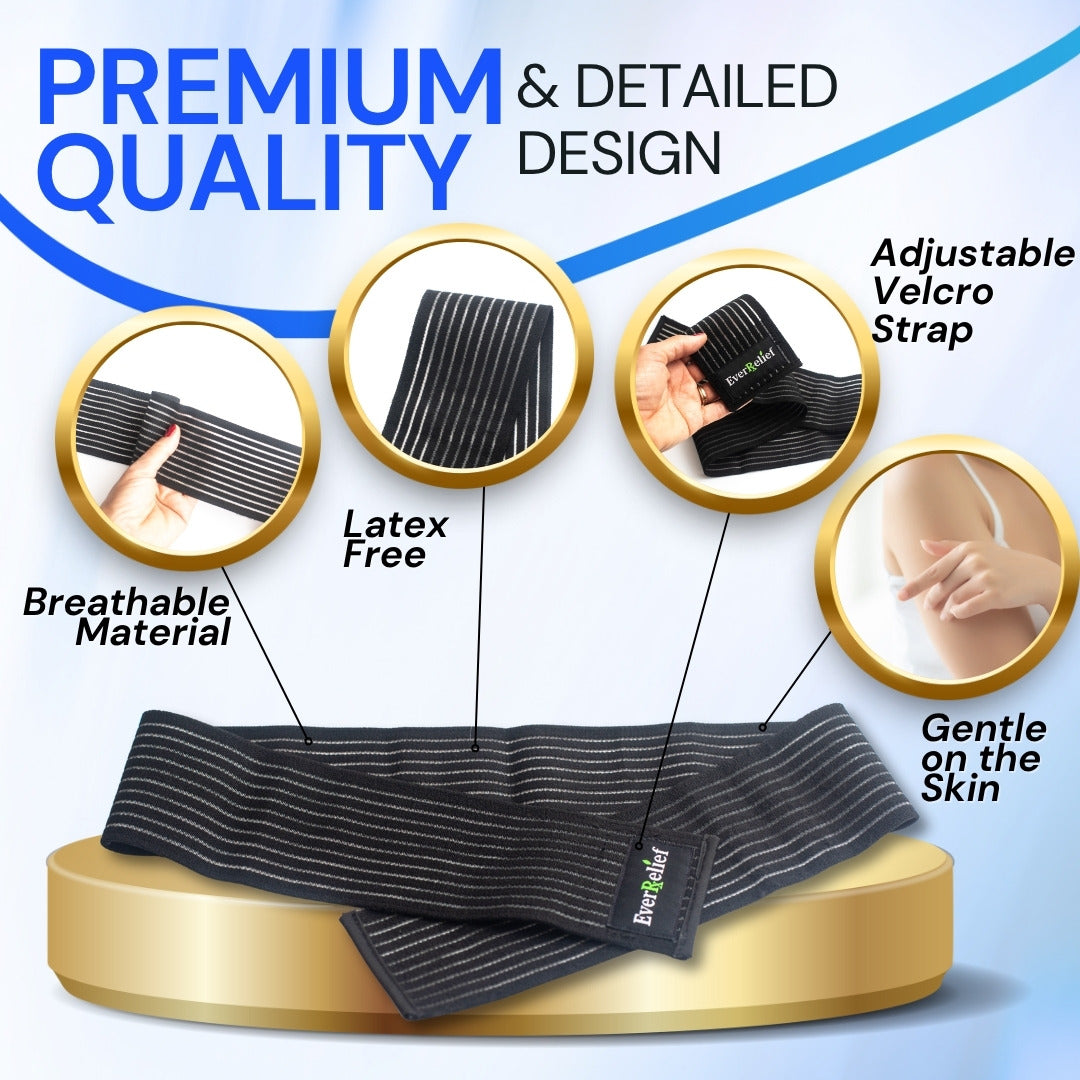 PREMIUM QUALITY & DETAILED DESIGN

Adjustable Velcro Strap

EverRelief

Latex Free

Breathable Material

Gentle on the Skin

EverRelief