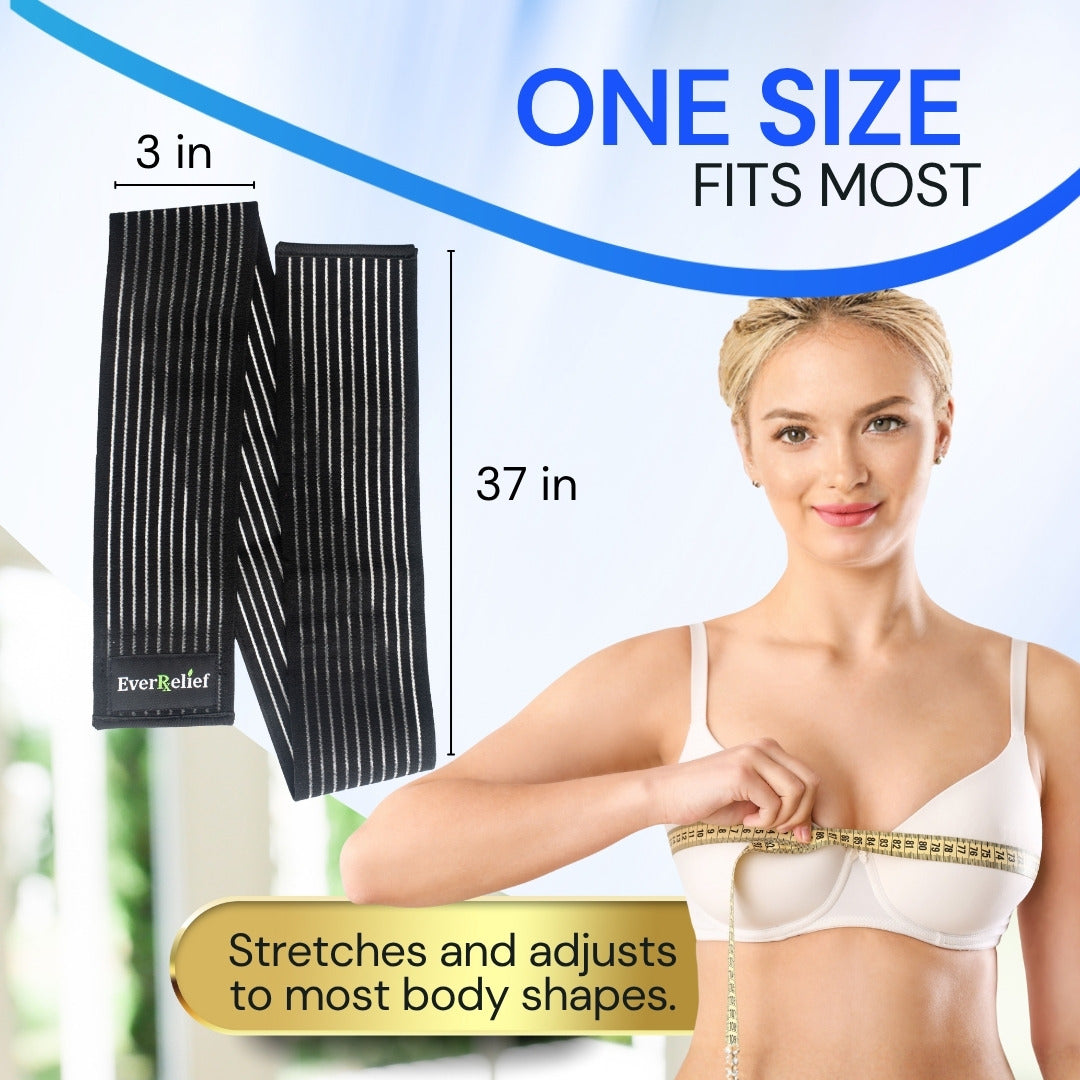 ONE SIZE
FITS MOST

3 in

37 in

EverRelief

Stretches and adjusts to most body shapes.