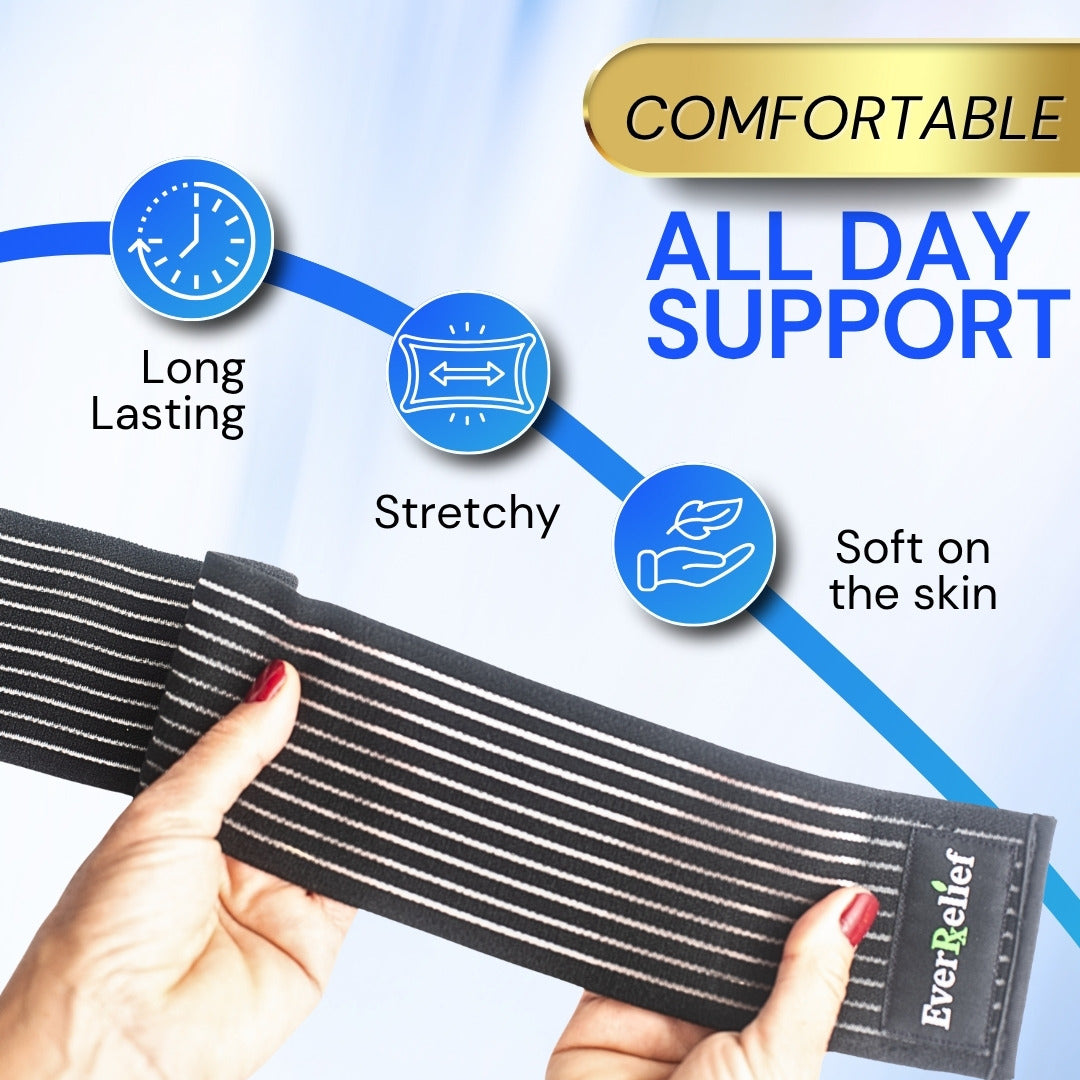 COMFORTABLE

ALL DAY SUPPORT

Long Lasting

Stretchy

Soft on the skin

EverRelief