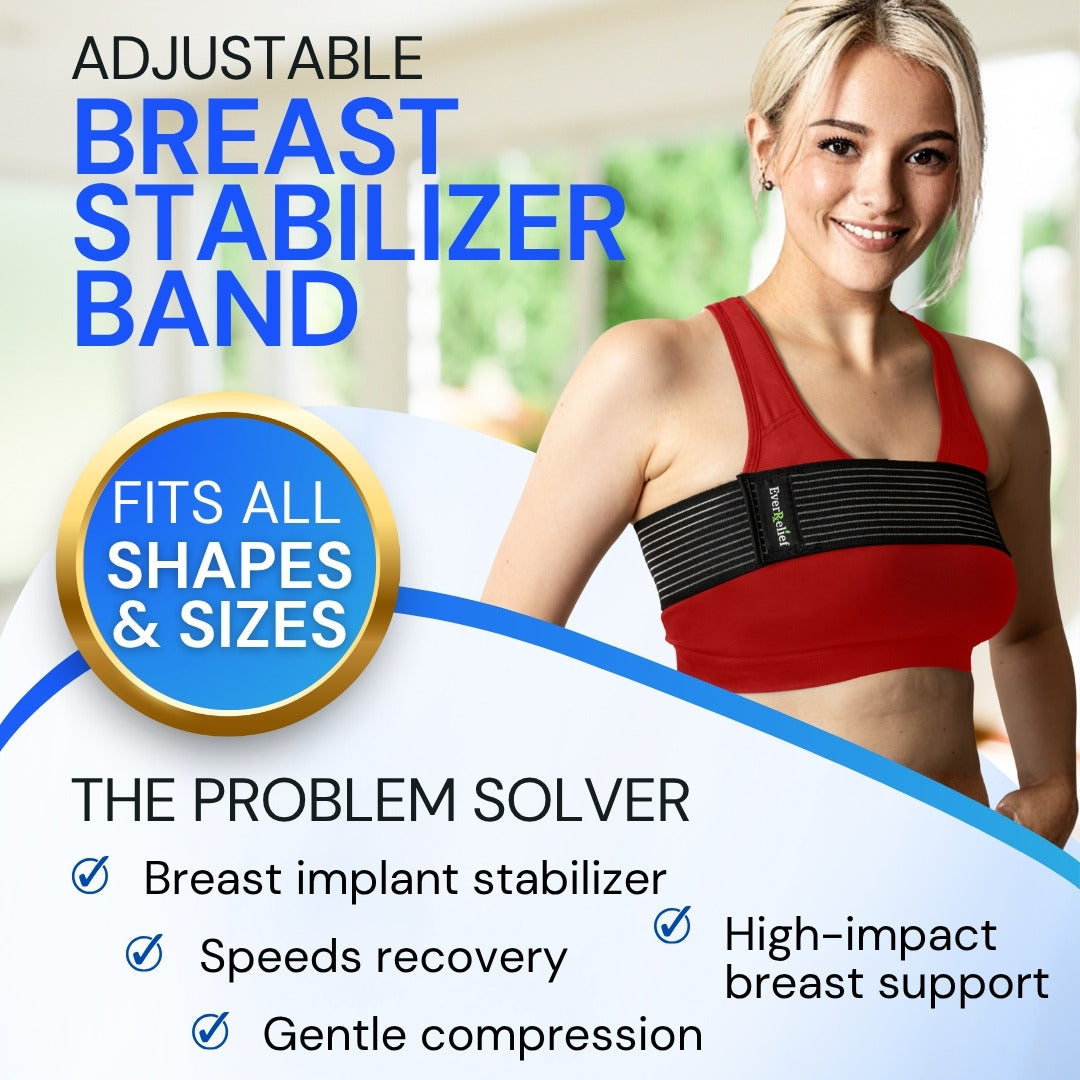 ADJUSTABLE
BREAST STABILIZER BAND

FITS ALL SHAPES & SIZES

EverRelief

THE PROBLEM SOLVER

Breast implant stabilizer

Speeds recovery

Gentle compression

High-impact breast support